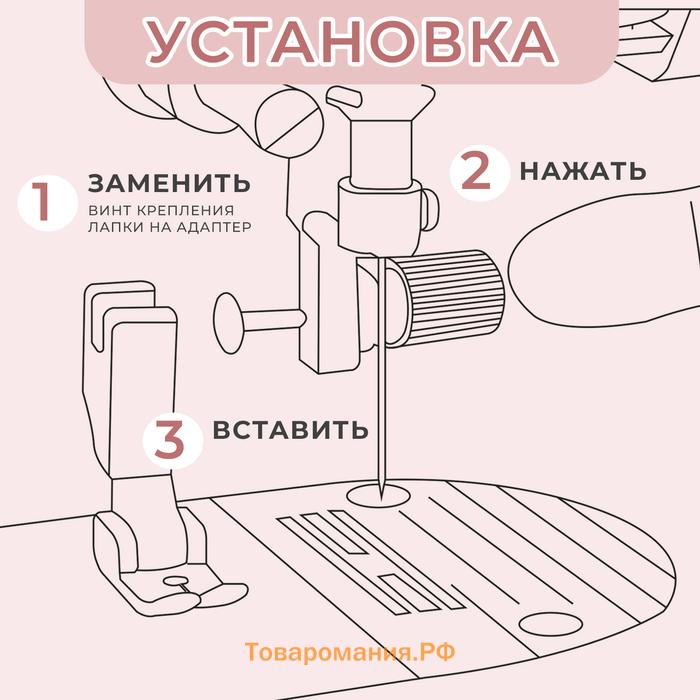 УСТАНОВКА

1 ЗАМЕНИТЬ
ВИНТ КРЕПЛЕНИЯ ЛАПКИ НА АДАПТЕР

2 НАЖАТЬ

3 ВСТАВИТЬ

Товаромания.РФ